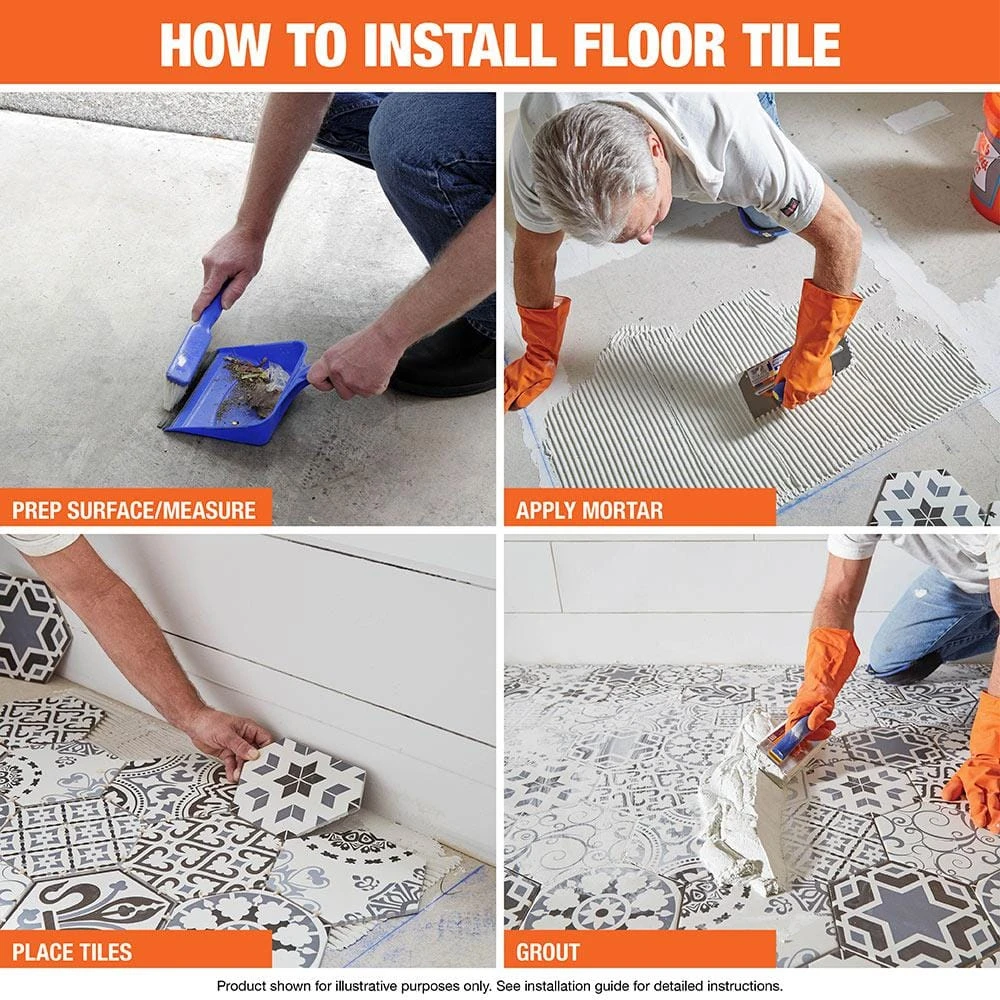 HOW TO INSTALL FLOOR TILE

PREP SURFACE/MEASURE

APPLY MORTAR

PLACE TILES

GROUT

Product shown for illustrative purposes only. See installation guide for detailed instructions.